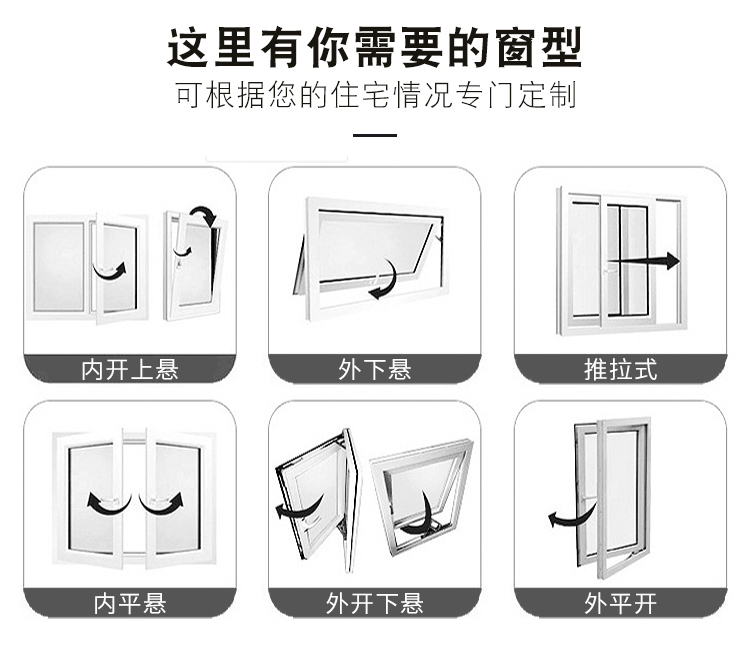 这里有你需要的窗型

可根据您的住宅情况专门定制

内开上悬

外下悬

推拉式

内平悬

外开下悬

外平开